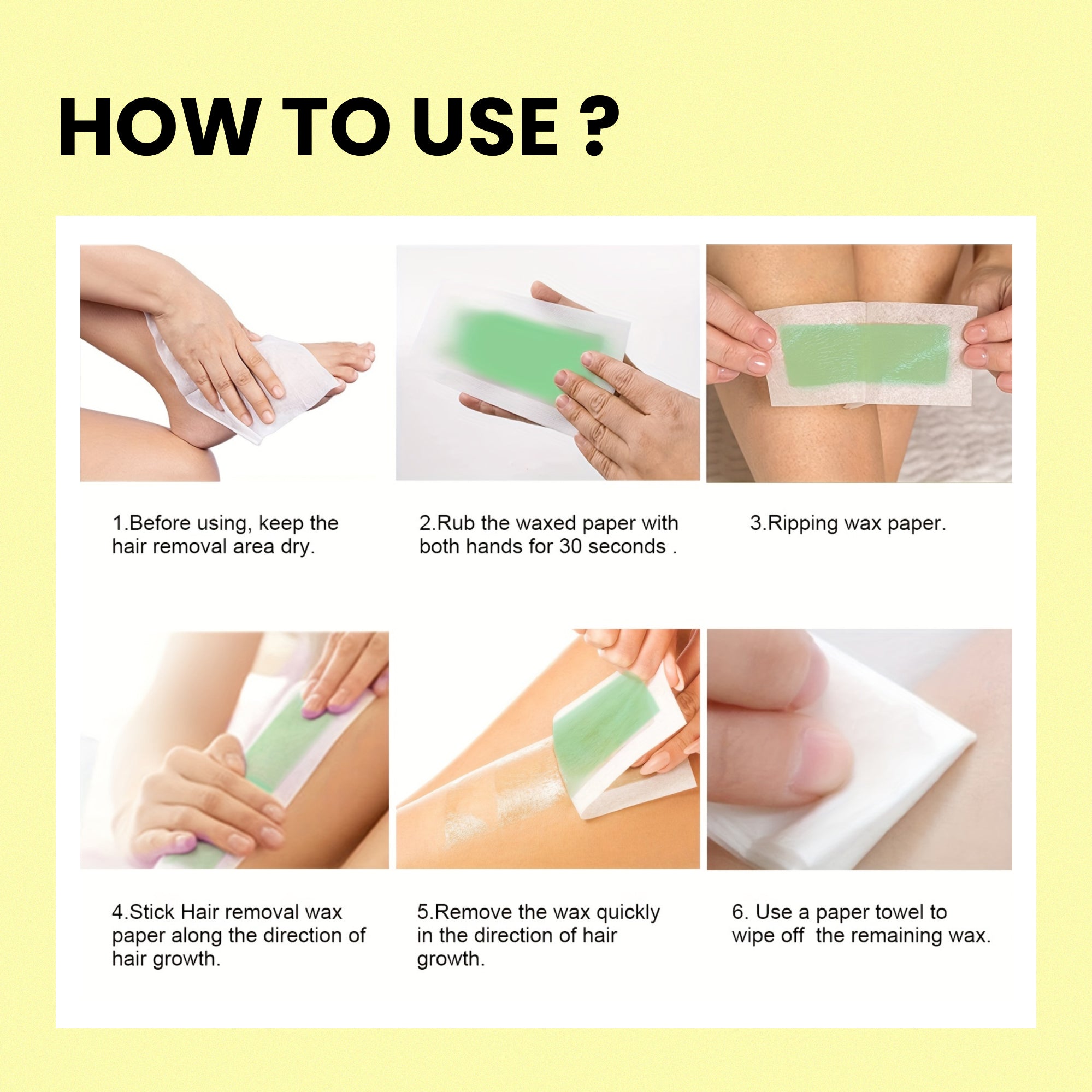 HOW TO USE ?

1.Before using, keep the hair removal area dry.

2.Rub the waxed paper with both hands for 30 seconds .

3.Ripping wax paper.

4.Stick Hair removal wax paper along the direction of hair growth.

5.Remove the wax quickly in the direction of hair growth.

6. Use a paper towel to wipe off  the remaining wax.