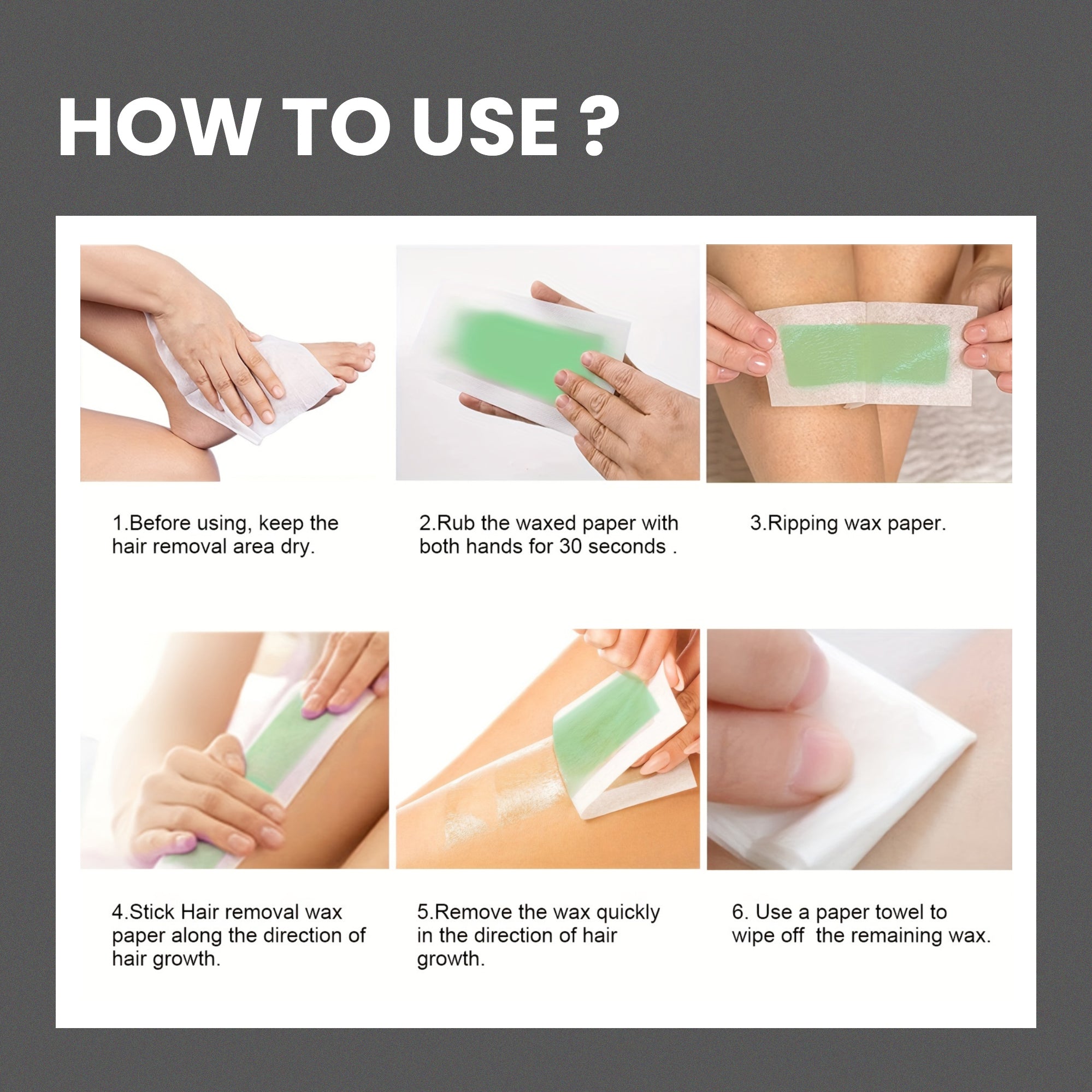 HOW TO USE ?

1.Before using, keep the hair removal area dry.

2.Rub the waxed paper with both hands for 30 seconds .

3.Ripping wax paper.

4.Stick Hair removal wax paper along the direction of hair growth.

5.Remove the wax quickly in the direction of hair growth.

6. Use a paper towel to wipe off the remaining wax.