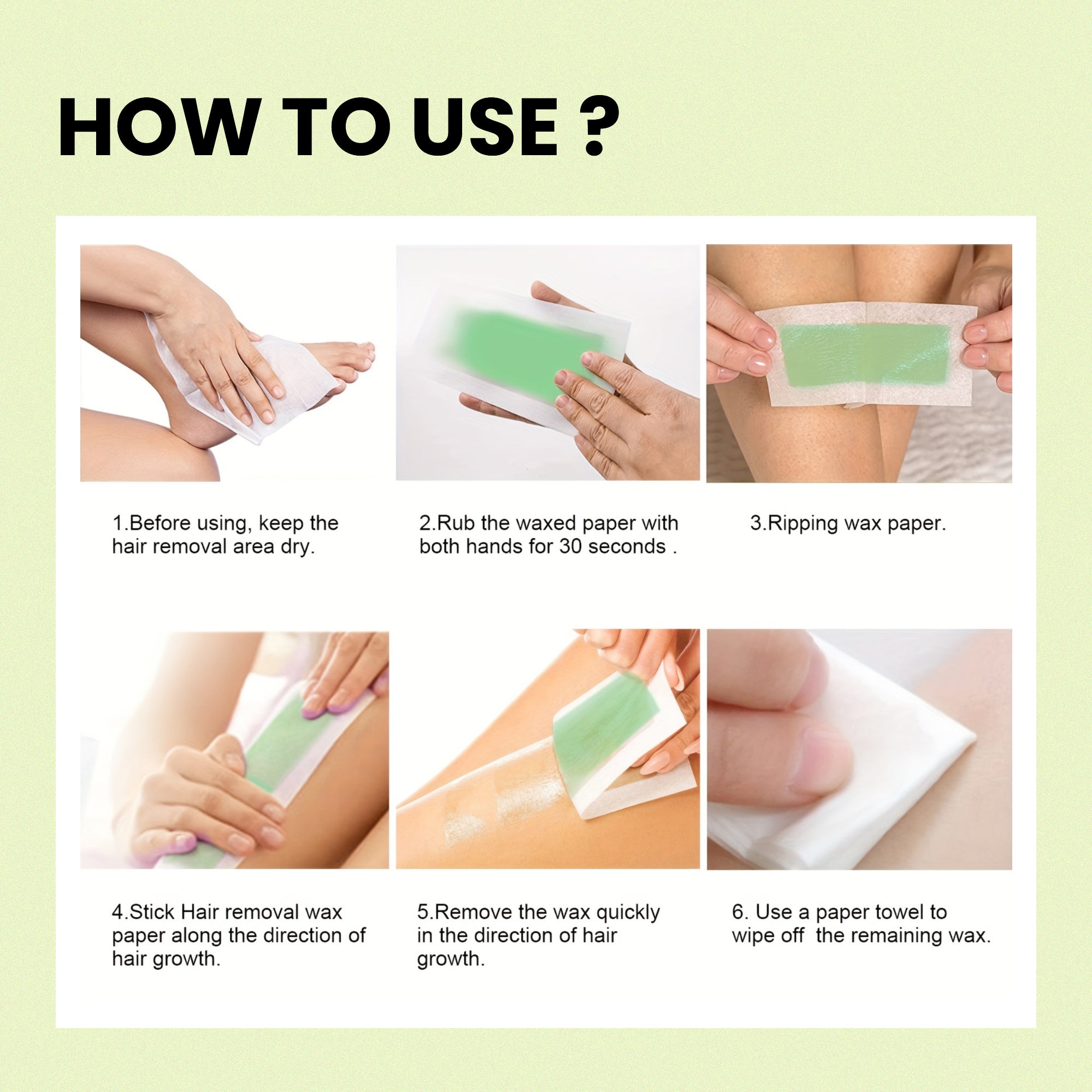 HOW TO USE ?

1.Before using, keep the hair removal area dry.

2.Rub the waxed paper with both hands for 30 seconds .

3.Ripping wax paper.

4.Stick Hair removal wax paper along the direction of hair growth.

5.Remove the wax quickly in the direction of hair growth.

6. Use a paper towel to wipe off  the remaining wax.