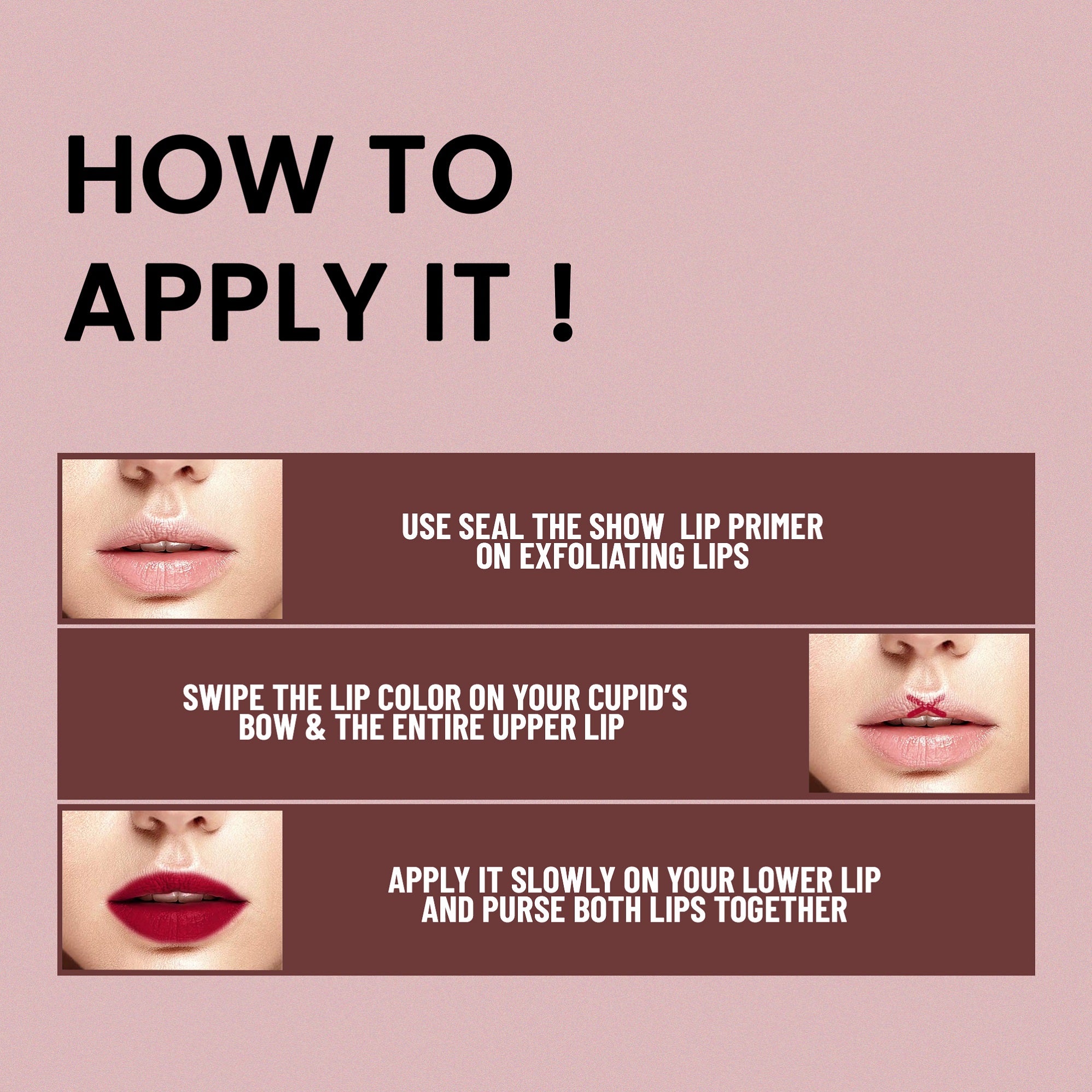 HOW TO
APPLY IT !

USE SEAL THE SHOW LIP PRIMER ON EXFOLIATING LIPS

SWIPE THE LIP COLOR ON YOUR CUPID'S BOW & THE ENTIRE UPPER LIP

APPLY IT SLOWLY ON YOUR LOWER LIP AND PURSE BOTH LIPS TOGETHER