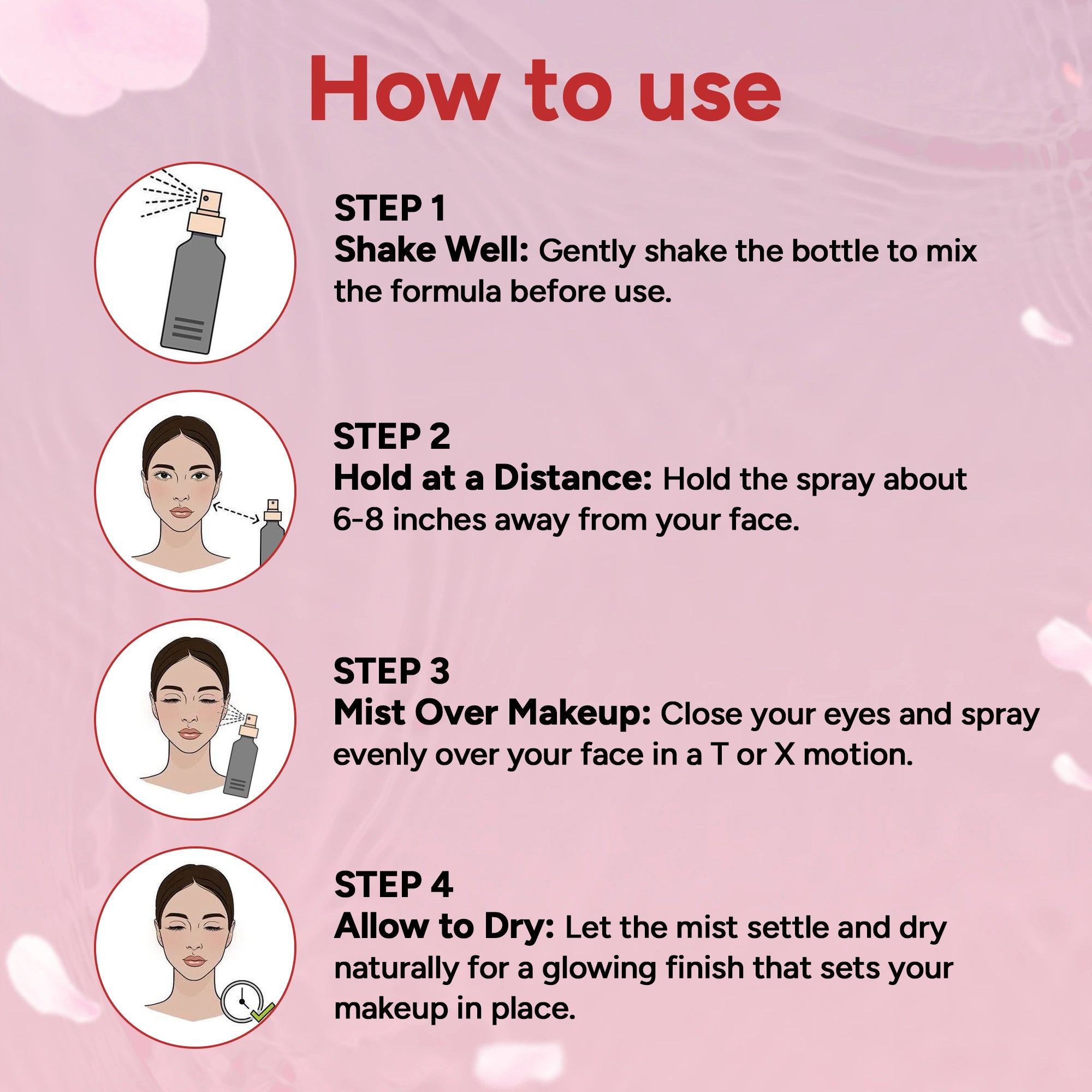 How to use

STEP 1
Shake Well: Gently shake the bottle to mix the formula before use.

STEP 2
Hold at a Distance: Hold the spray about 6-8 inches away from your face.

STEP 3
Mist Over Makeup: Close your eyes and spray evenly over your face in a T or X motion.

STEP 4
Allow to Dry: Let the mist settle and dry naturally for a glowing finish that sets your makeup in place.