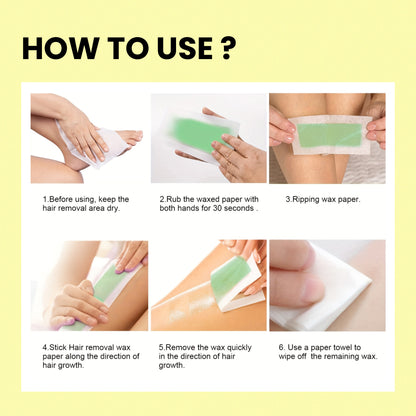 HOW TO USE ?

1.Before using, keep the hair removal area dry.

2.Rub the waxed paper with both hands for 30 seconds .

3.Ripping wax paper.

4.Stick Hair removal wax paper along the direction of hair growth.

5.Remove the wax quickly in the direction of hair growth.

6. Use a paper towel to wipe off the remaining wax.