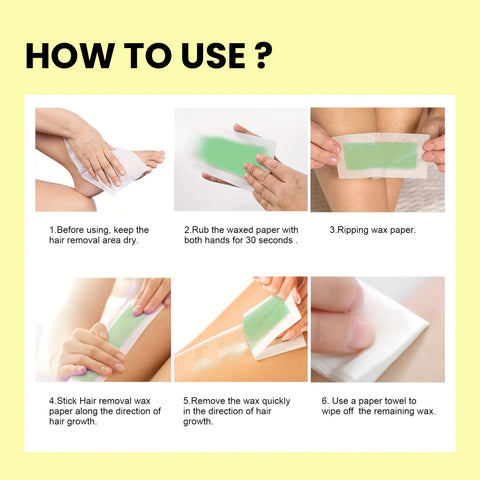 HOW TO USE ?

1.Before using, keep the hair removal area dry.

2.Rub the waxed paper with both hands for 30 seconds .

3.Ripping wax paper.

4.Stick Hair removal wax paper along the direction of hair growth.

5.Remove the wax quickly in the direction of hair growth.

6. Use a paper towel to wipe off the remaining wax.