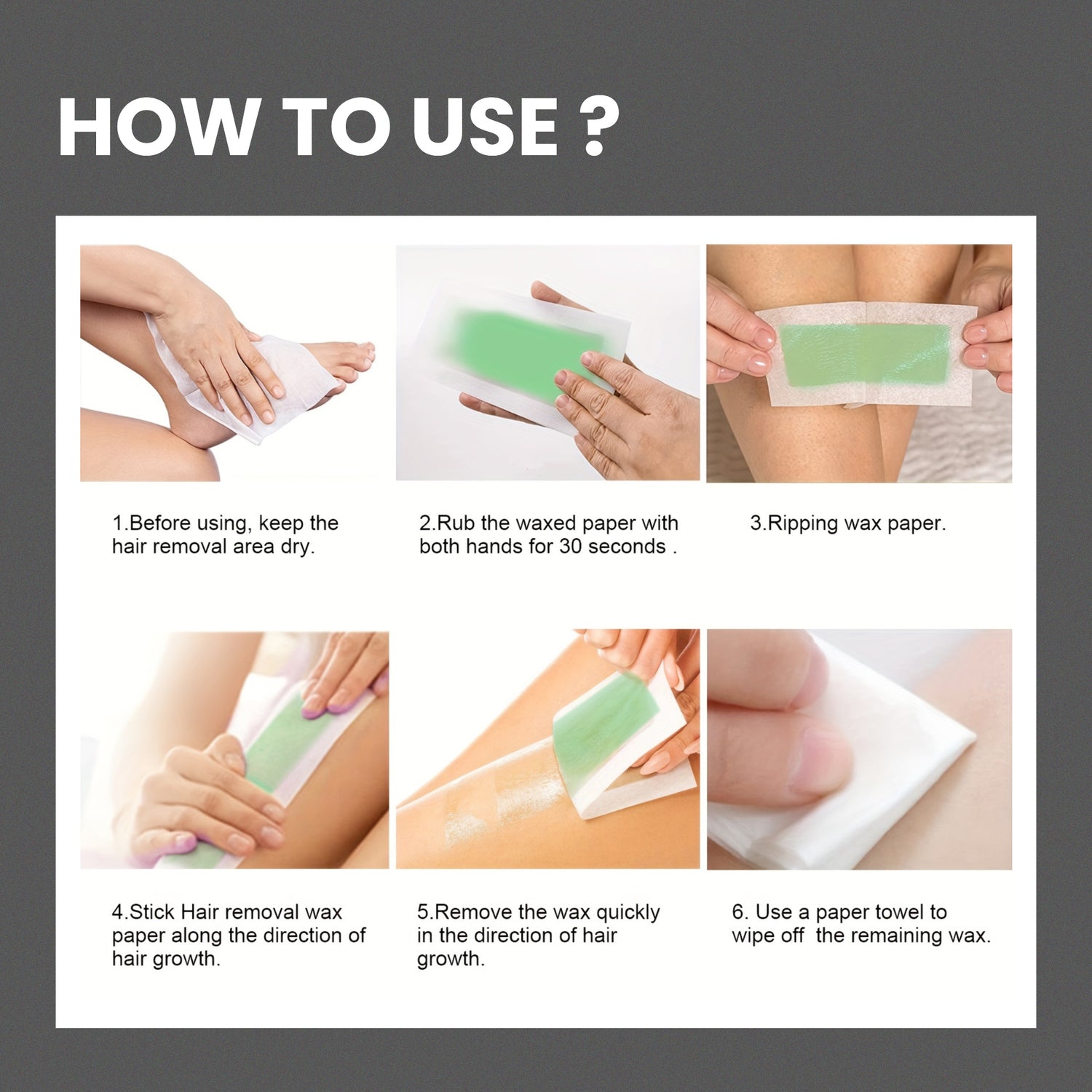 HOW TO USE ?

1.Before using, keep the hair removal area dry.

2.Rub the waxed paper with both hands for 30 seconds .

3.Ripping wax paper.

4.Stick Hair removal wax paper along the direction of hair growth.

5.Remove the wax quickly in the direction of hair growth.

6. Use a paper towel to wipe off  the remaining wax.