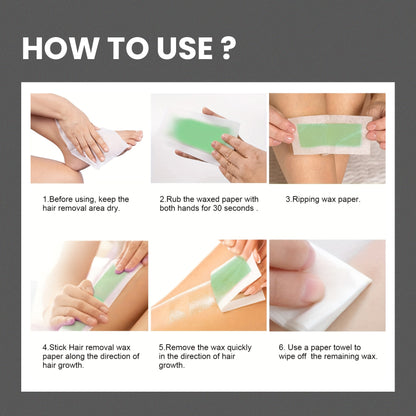 HOW TO USE ?

1.Before using, keep the hair removal area dry.

2.Rub the waxed paper with both hands for 30 seconds .

3.Ripping wax paper.

4.Stick Hair removal wax paper along the direction of hair growth.

5.Remove the wax quickly in the direction of hair growth.

6. Use a paper towel to wipe off the remaining wax.