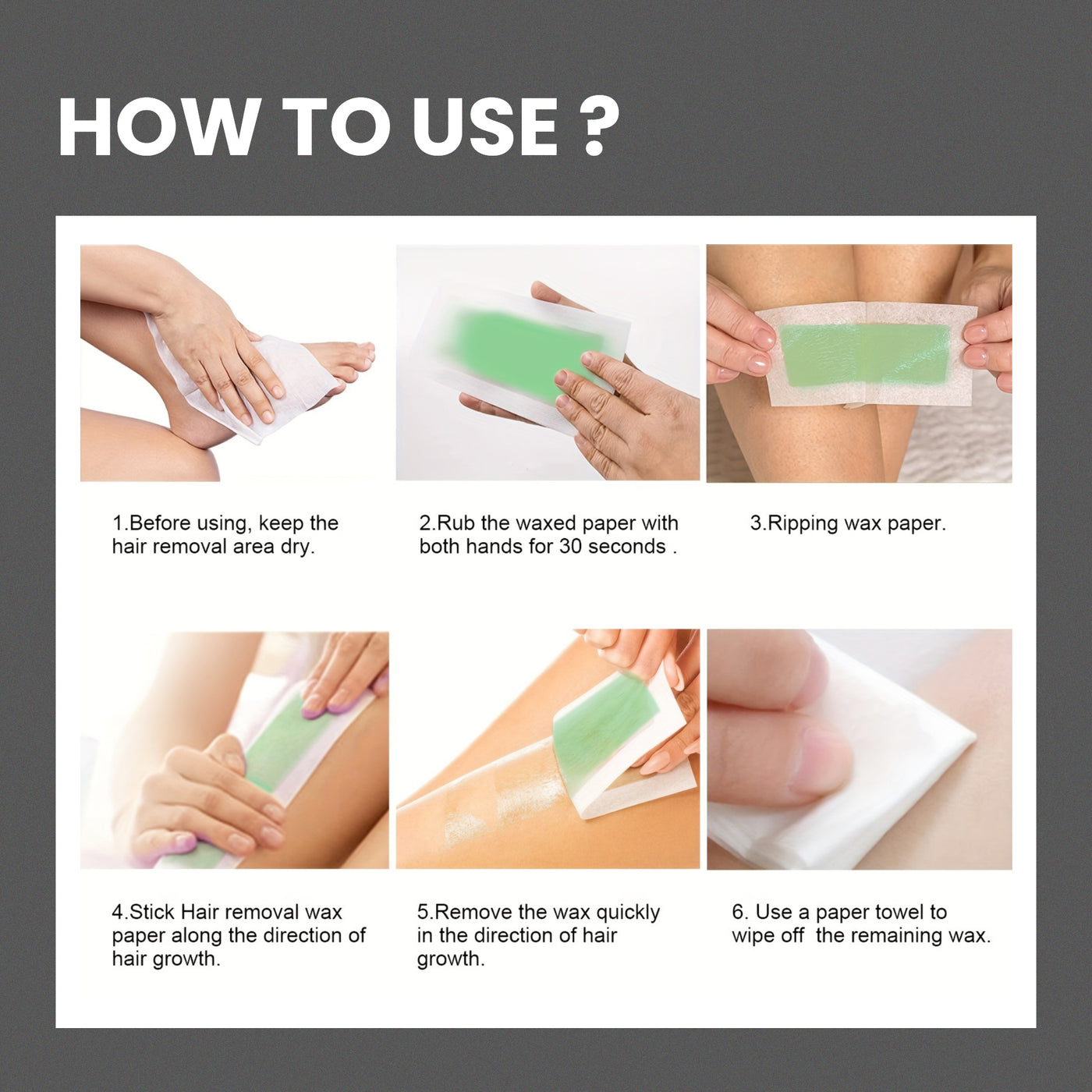 HOW TO USE ?

1.Before using, keep the hair removal area dry.

2.Rub the waxed paper with both hands for 30 seconds .

3.Ripping wax paper.

4.Stick Hair removal wax paper along the direction of hair growth.

5.Remove the wax quickly in the direction of hair growth.

6. Use a paper towel to wipe off the remaining wax.