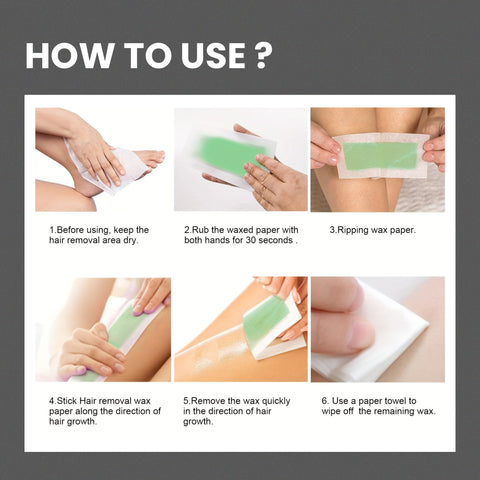 HOW TO USE ?

1.Before using, keep the hair removal area dry.

2.Rub the waxed paper with both hands for 30 seconds .

3.Ripping wax paper.

4.Stick Hair removal wax paper along the direction of hair growth.

5.Remove the wax quickly in the direction of hair growth.

6. Use a paper towel to wipe off the remaining wax.