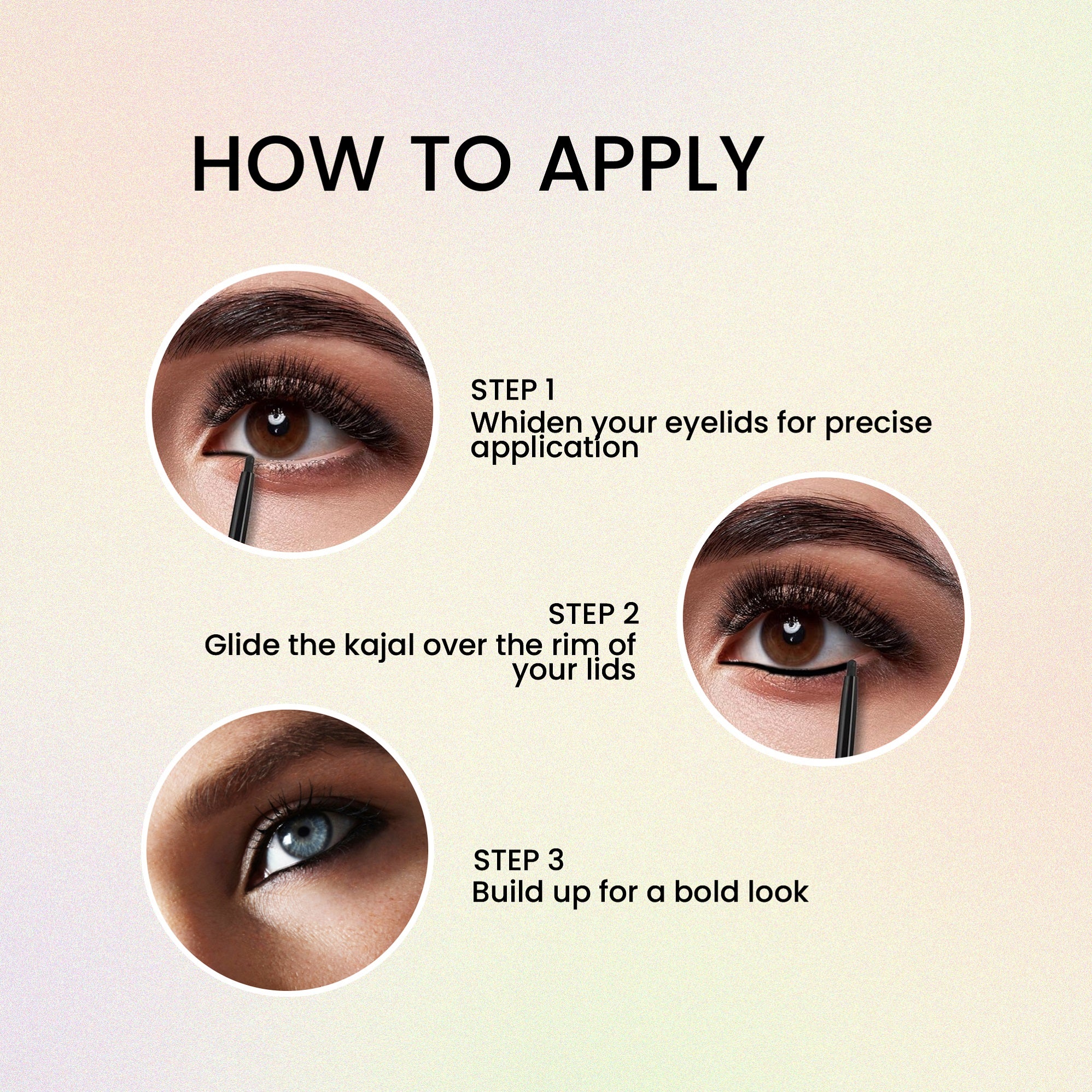 HOW TO APPLY

STEP 1
Whiden your eyelids for precise application

STEP 2
Glide the kajal over the rim of your lids

STEP 3
Build up for a bold look