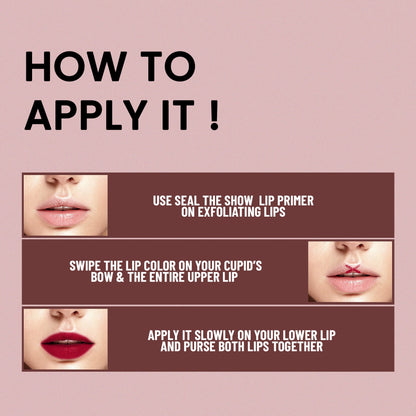 HOW TO APPLY IT !

USE SEAL THE SHOW LIP PRIMER ON EXFOLIATING LIPS

SWIPE THE LIP COLOR ON YOUR CUPID'S BOW & THE ENTIRE UPPER LIP

APPLY IT SLOWLY ON YOUR LOWER LIP AND PURSE BOTH LIPS TOGETHER