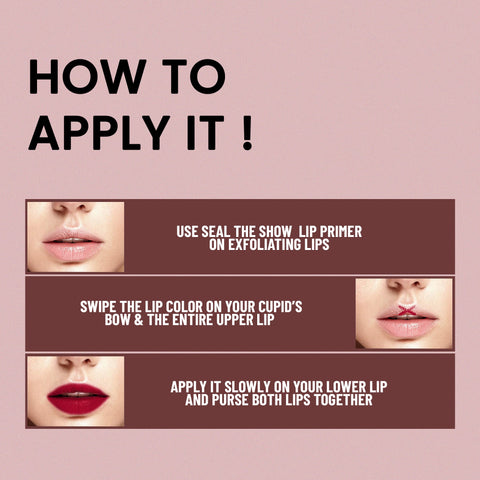 HOW TO APPLY IT !

USE SEAL THE SHOW LIP PRIMER ON EXFOLIATING LIPS

SWIPE THE LIP COLOR ON YOUR CUPID'S BOW & THE ENTIRE UPPER LIP

APPLY IT SLOWLY ON YOUR LOWER LIP AND PURSE BOTH LIPS TOGETHER