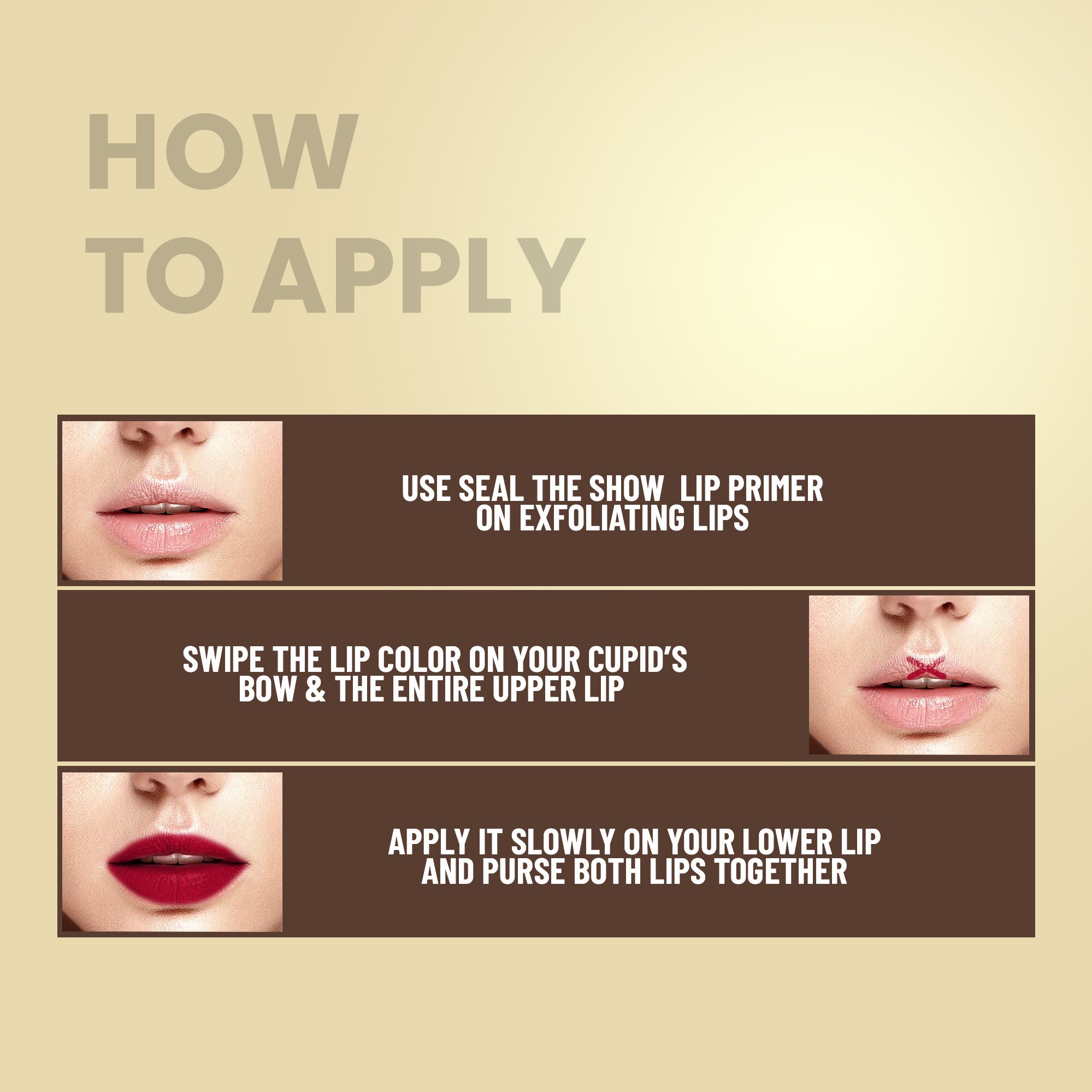 HOW
TO APPLY

USE SEAL THE SHOW LIP PRIMER ON EXFOLIATING LIPS

SWIPE THE LIP COLOR ON YOUR CUPID'S BOW & THE ENTIRE UPPER LIP

APPLY IT SLOWLY ON YOUR LOWER LIP AND PURSE BOTH LIPS TOGETHER