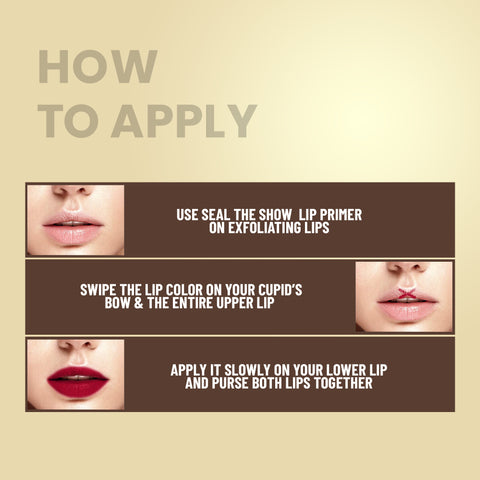 HOW
TO APPLY

USE SEAL THE SHOW  LIP PRIMER
ON EXFOLIATING LIPS

SWIPE THE LIP COLOR ON YOUR CUPID'S
BOW & THE ENTIRE UPPER LIP

APPLY IT SLOWLY ON YOUR LOWER LIP
AND PURSE BOTH LIPS TOGETHER