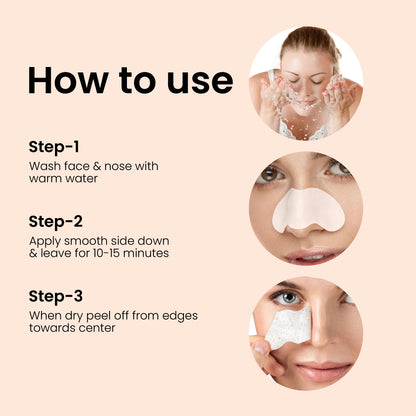 How to use

Step-1
Wash face & nose with warm water

Step-2
Apply smooth side down & leave for 10-15 minutes

Step-3
When dry peel off from edges towards center